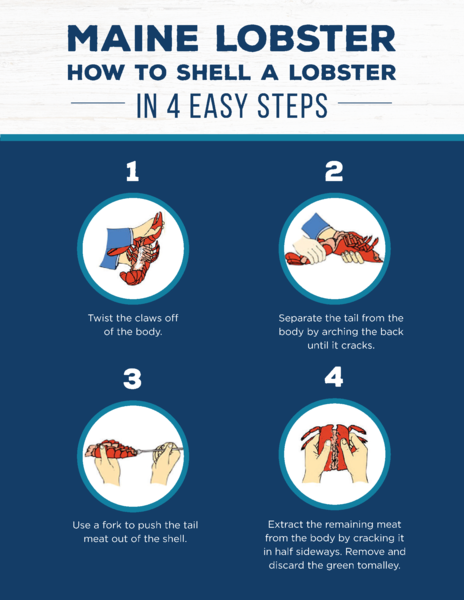 MAINE LOBSTER
HOW TO SHELL A LOBSTER
IN 4 EASY STEPS

1

Twist the claws off of the body.

2

Separate the tail from the body by arching the back until it cracks.

3

Use a fork to push the tail meat out of the shell.

4

Extract the remaining meat from the body by cracking it in half sideways. Remove and discard the green tomalley.